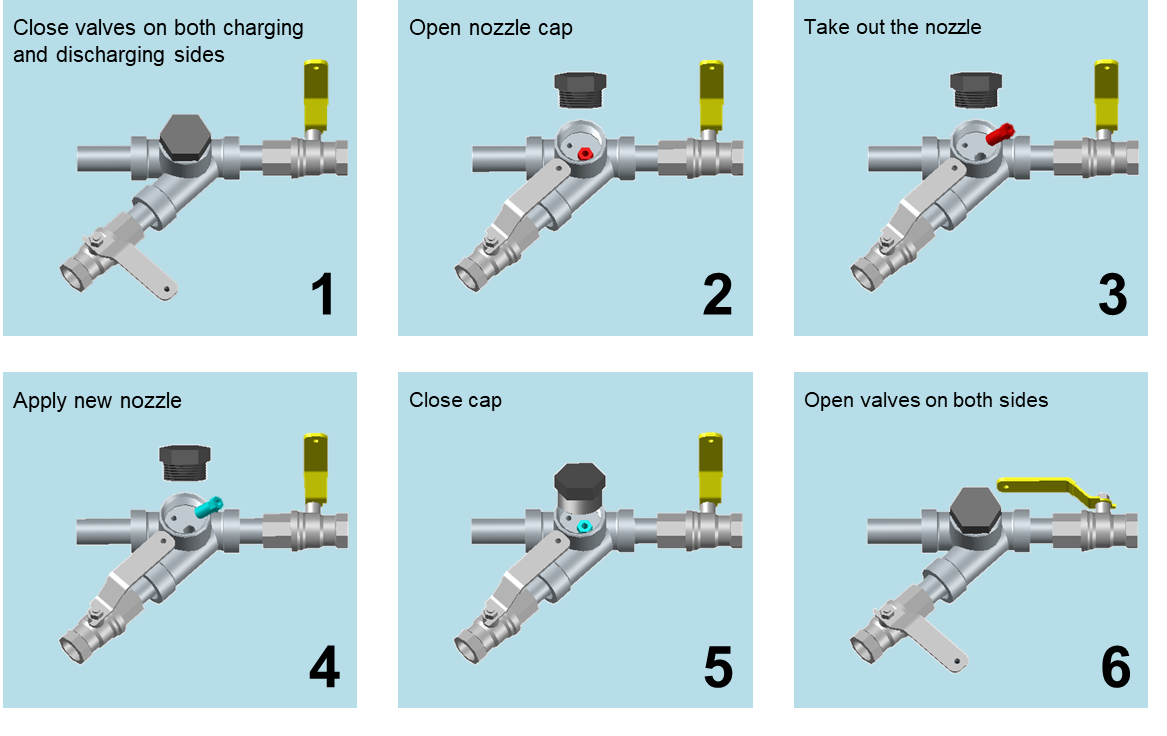 Close valves on both charging and discharging sides

1

Open nozzle cap

2

Take out the nozzle

3

Apply new nozzle

4

Close cap

5

Open valves on both sides

6