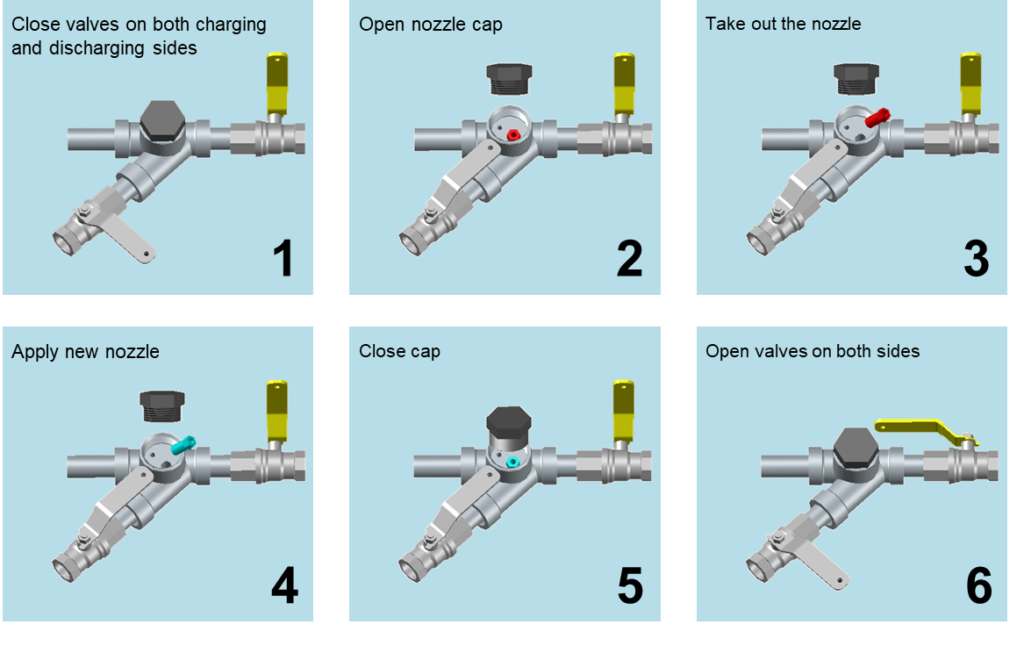 Close valves on both charging and discharging sides

1

Open nozzle cap

2

Take out the nozzle

3

Apply new nozzle

4

Close cap

5

Open valves on both sides

6