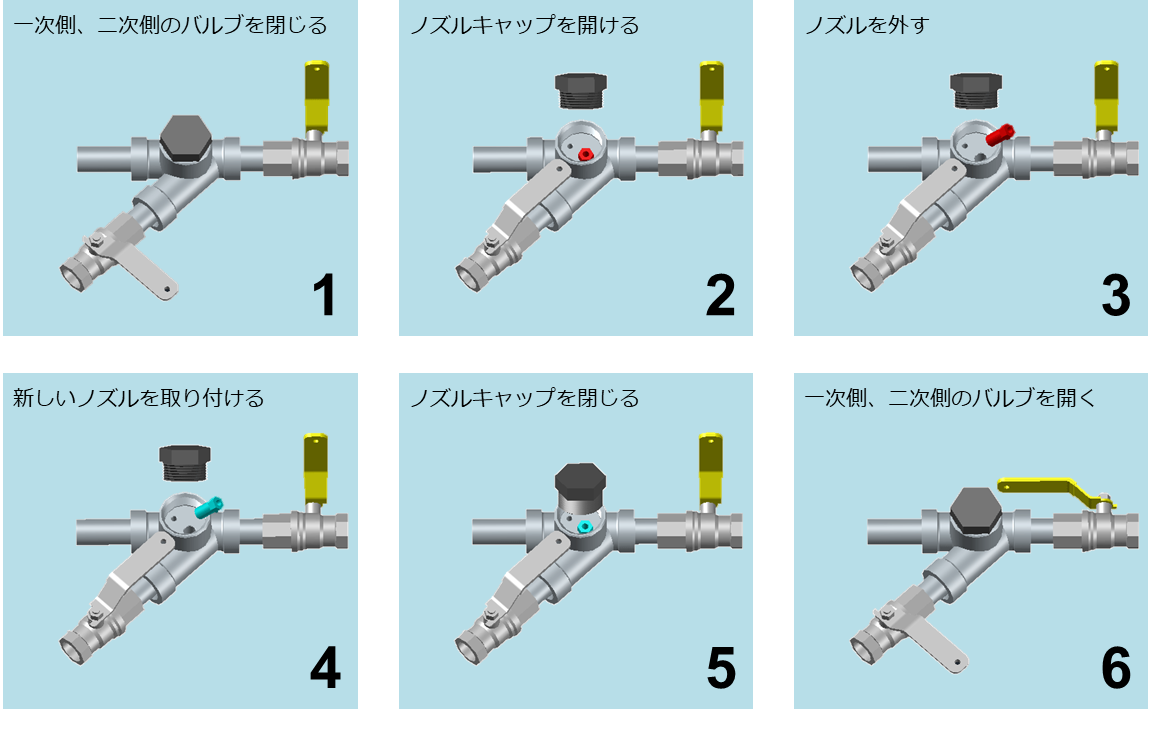 一次側、二次側のバルブを閉じる

1

ノズルキャップを開ける

2

ノズルを外す

3

新しいノズルを取り付ける

4

ノズルキャップを閉じる

5

一次側、二次側のバルブを開く

6